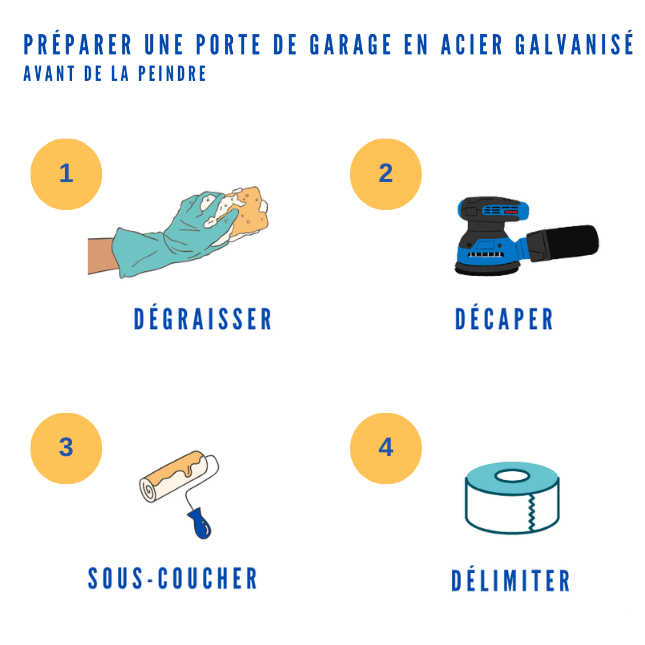 PRÉPARER UNE PORTE DE GARAGE EN ACIER GALVANISÉ
AVANT DE LA PEINDRE

1

DÉGRAISSER

2

DÉCAPER

3

SOUS-COUCHER

4

DÉLIMITER